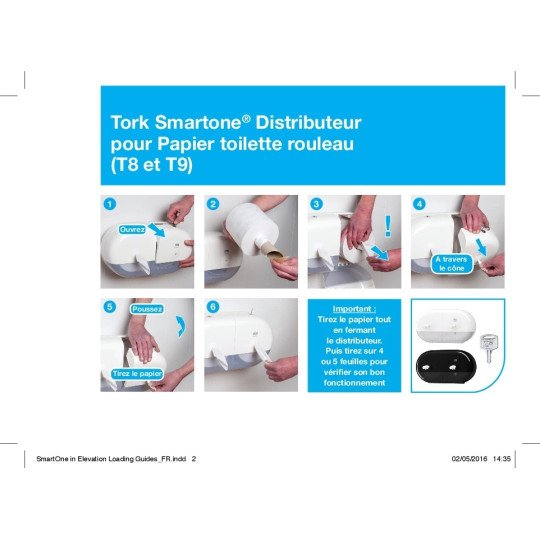 Tork Smartone® Distributeur pour Papier toilette rouleau (T8 et T9)

1
Ouvrez

2

3
!

4
A travers le cône

5
Poussez
Tirez le papier

6

Important :
Tirez le papier tout en fermant le distributeur. Puis tirez sur 4 ou 5 feuilles pour vérifier son bon fonctionnement

SmartOne in Elevation Loading Guides_FR.indd 2

02/05/2016 14:35