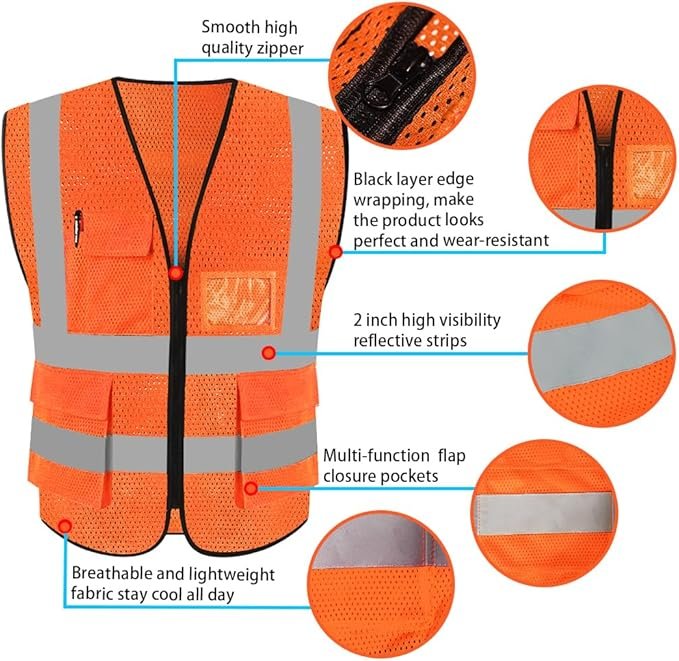 Smooth high quality zipper

Black layer edge wrapping, make the product looks perfect and wear-resistant

2 inch high visibility reflective strips

Multi-function flap closure pockets

Breathable and lightweight fabric stay cool all day